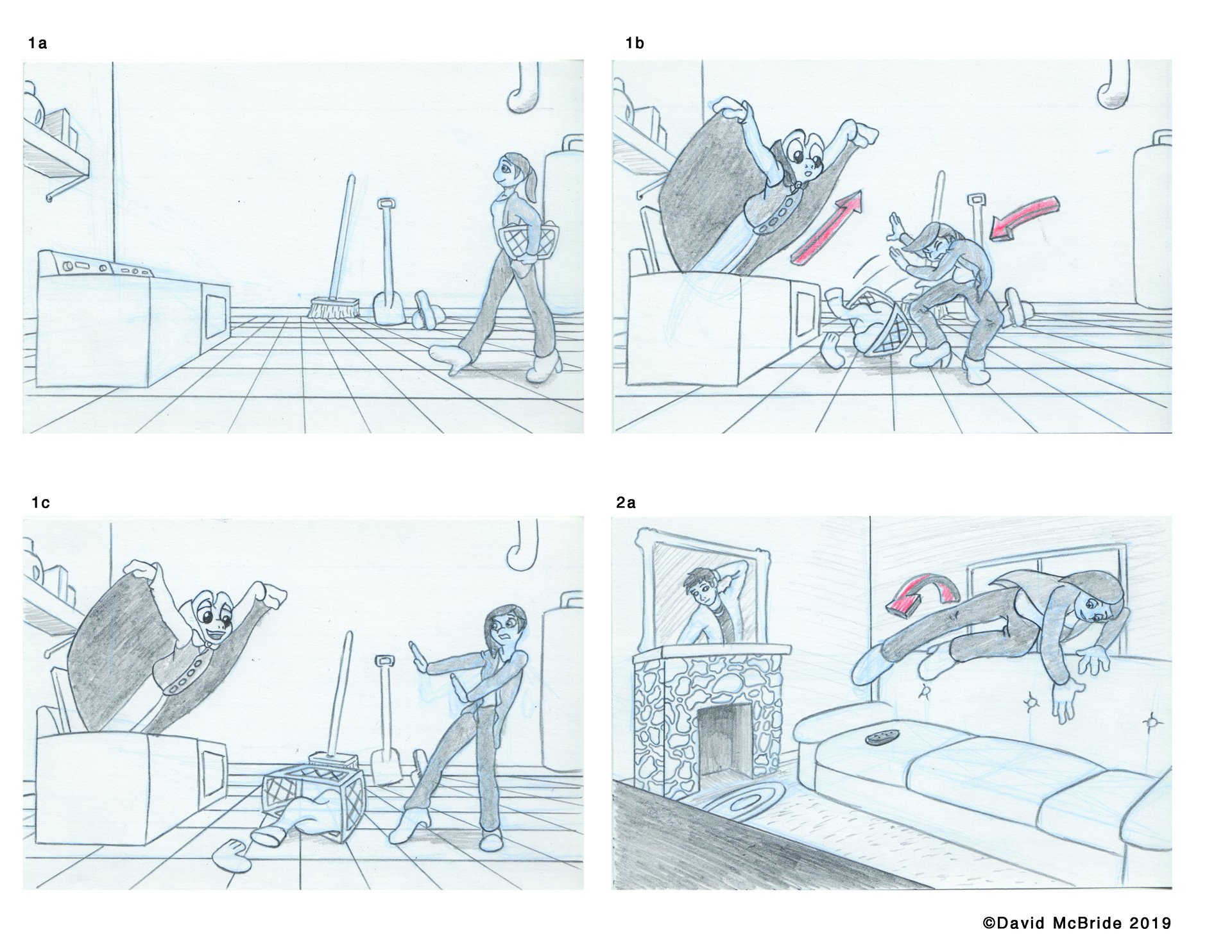 1a

1b

1c

2a

©David McBride 2019